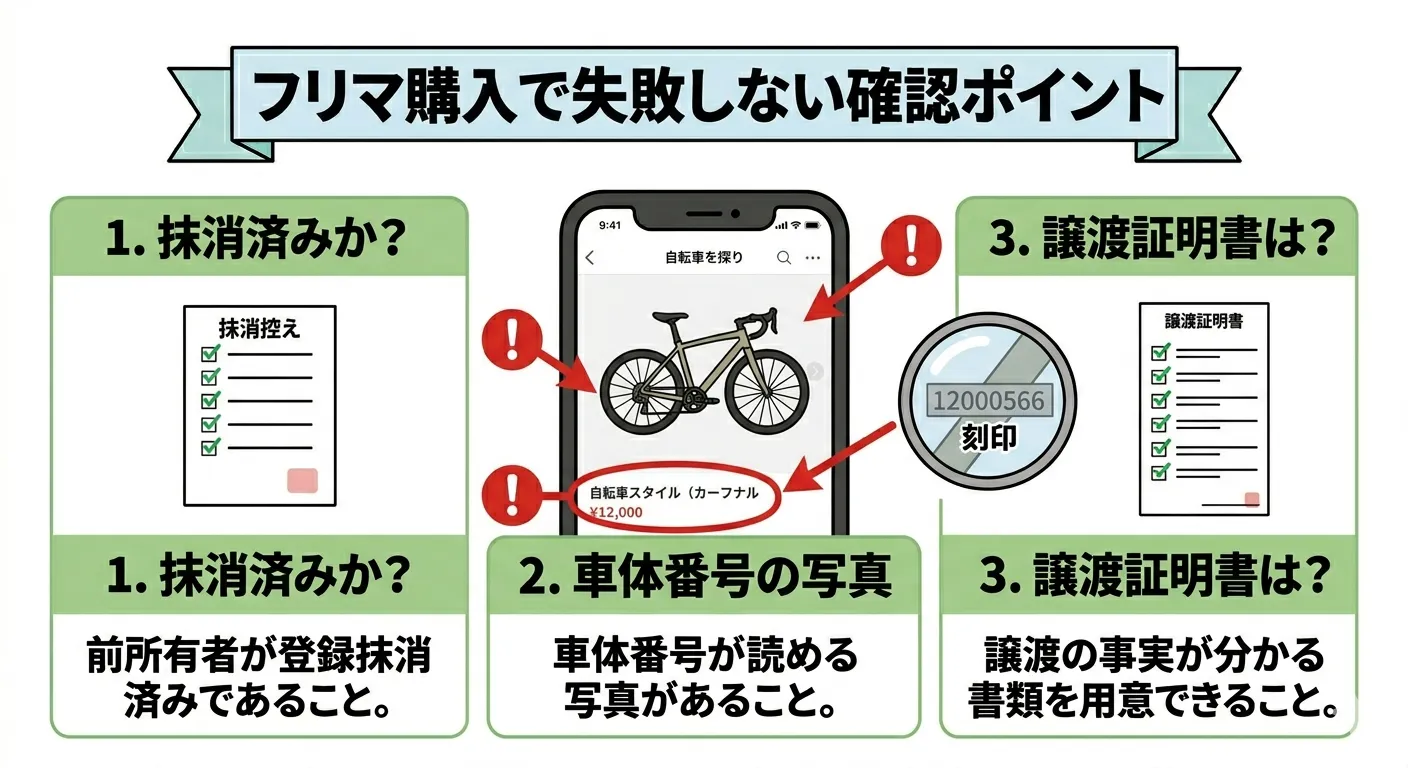 フリマ購入で失敗しない確認ポイント

1. 抹消済みか？

抹消控え

1. 抹消済みか？

前所有者が登録抹消済みであること。

9:41

自転車を探り

自転車スタイル（カーフナル

¥12,000

12000566

刻印

2. 車体番号の写真

車体番号が読める写真があること。

3. 譲渡証明書は？

譲渡証明書

3. 譲渡証明書は？

譲渡の事実が分かる書類を用意できること。