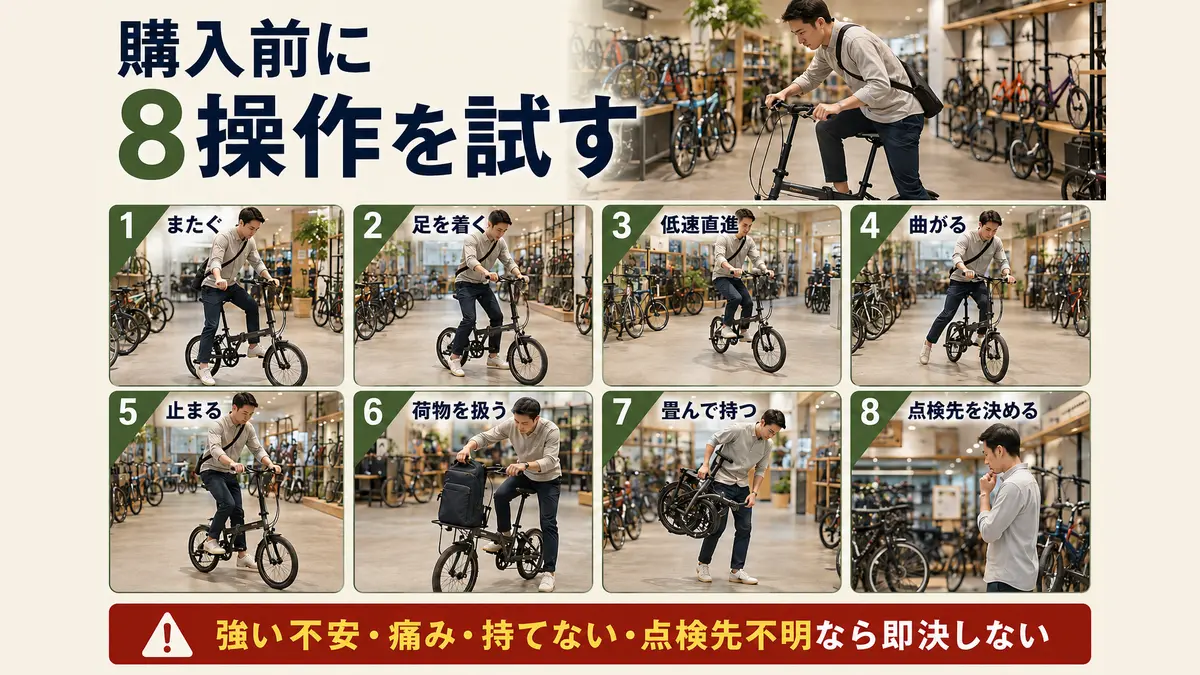 購入前に
8操作を試す

1 またぐ

2 足を着く

3 低速直進

4 曲がる

5 止まる

6 荷物を扱う

7 畳んで持つ

8 点検先を決める

強い不安・痛み・持てない・点検先不明なら即決しない