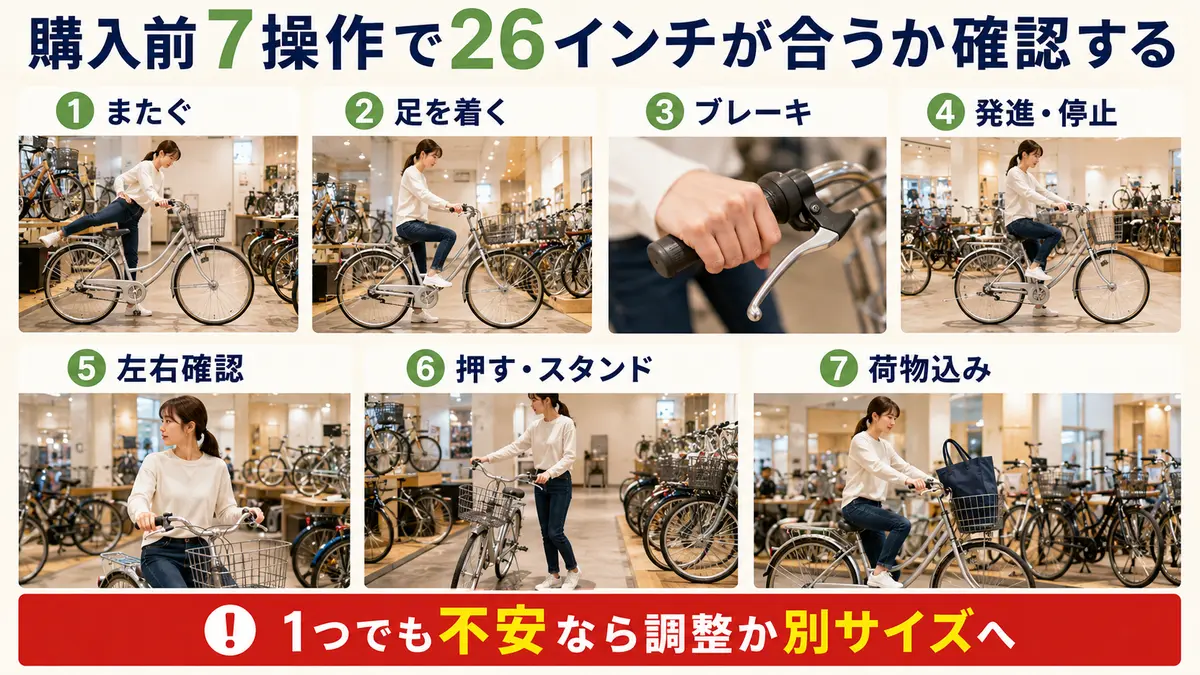 購入前7操作で26インチが合うか確認する

1 またぐ

2 足を着く

3 ブレーキ

4 発進・停止

5 左右確認

6 押す・スタンド

7 荷物込み

! 1つでも不安なら調整か別サイズへ